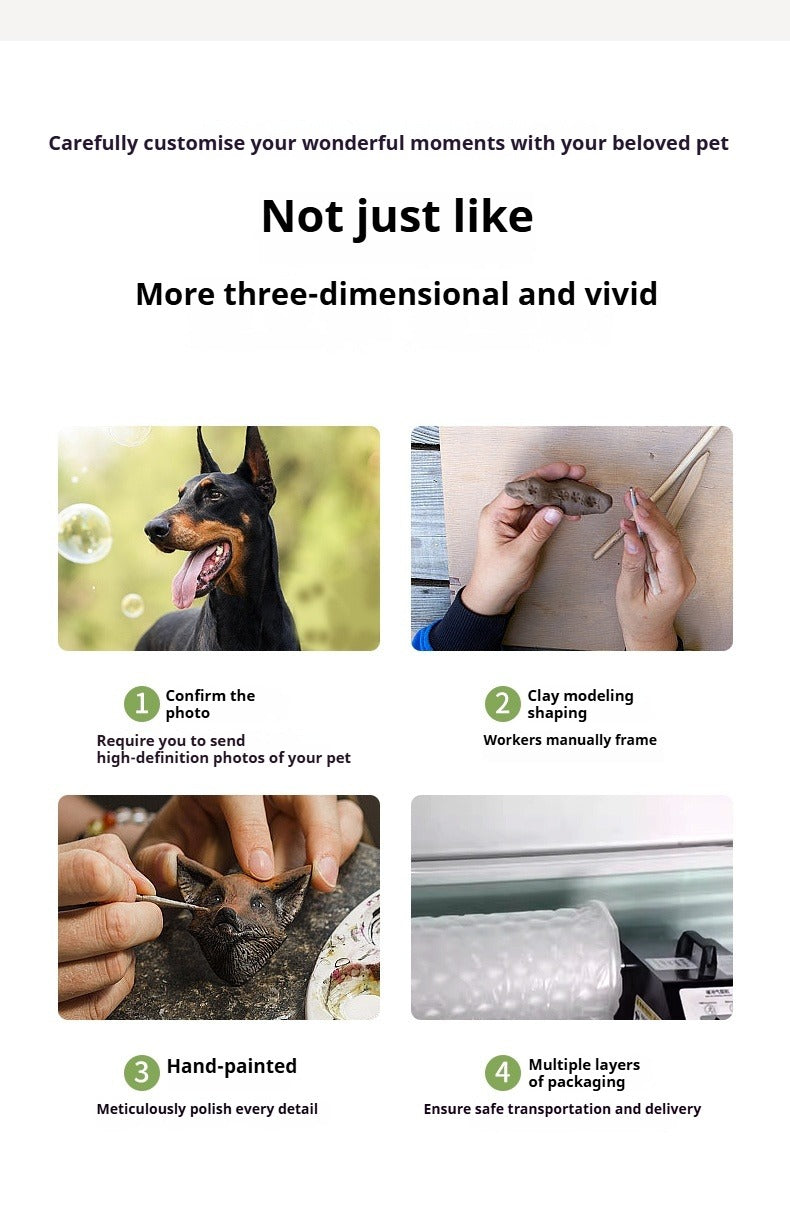 Carefully customise your wonderful moments with your beloved pet

Not just like

More three-dimensional and vivid

1 Confirm the photo

Require you to send high-definition photos of your pet

2 Clay modeling shaping

Workers manually frame

3 Hand-painted

Meticulously polish every detail

4 Multiple layers of packaging

Ensure safe transportation and delivery