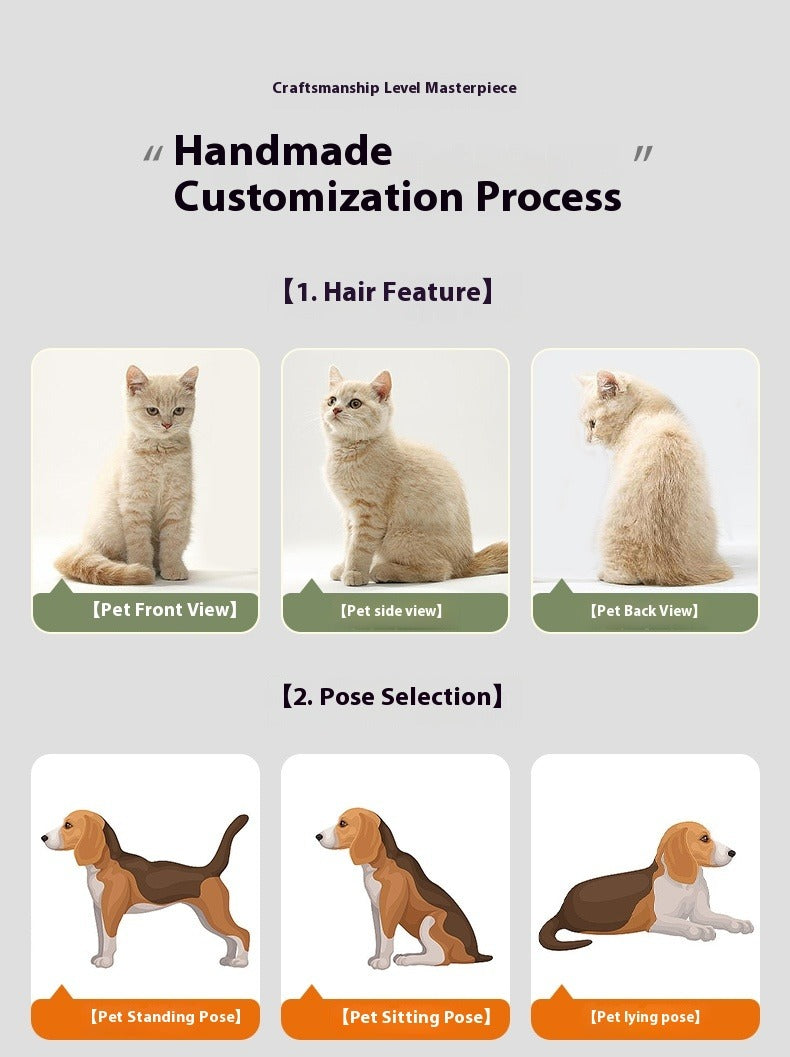 Craftsmanship Level Masterpiece

" Handmade Customization Process "

【1. Hair Feature】

【Pet Front View】

【Pet side view】

【Pet Back View】

【2. Pose Selection】

【Pet Standing Pose】

【Pet Sitting Pose】

【Pet lying pose】